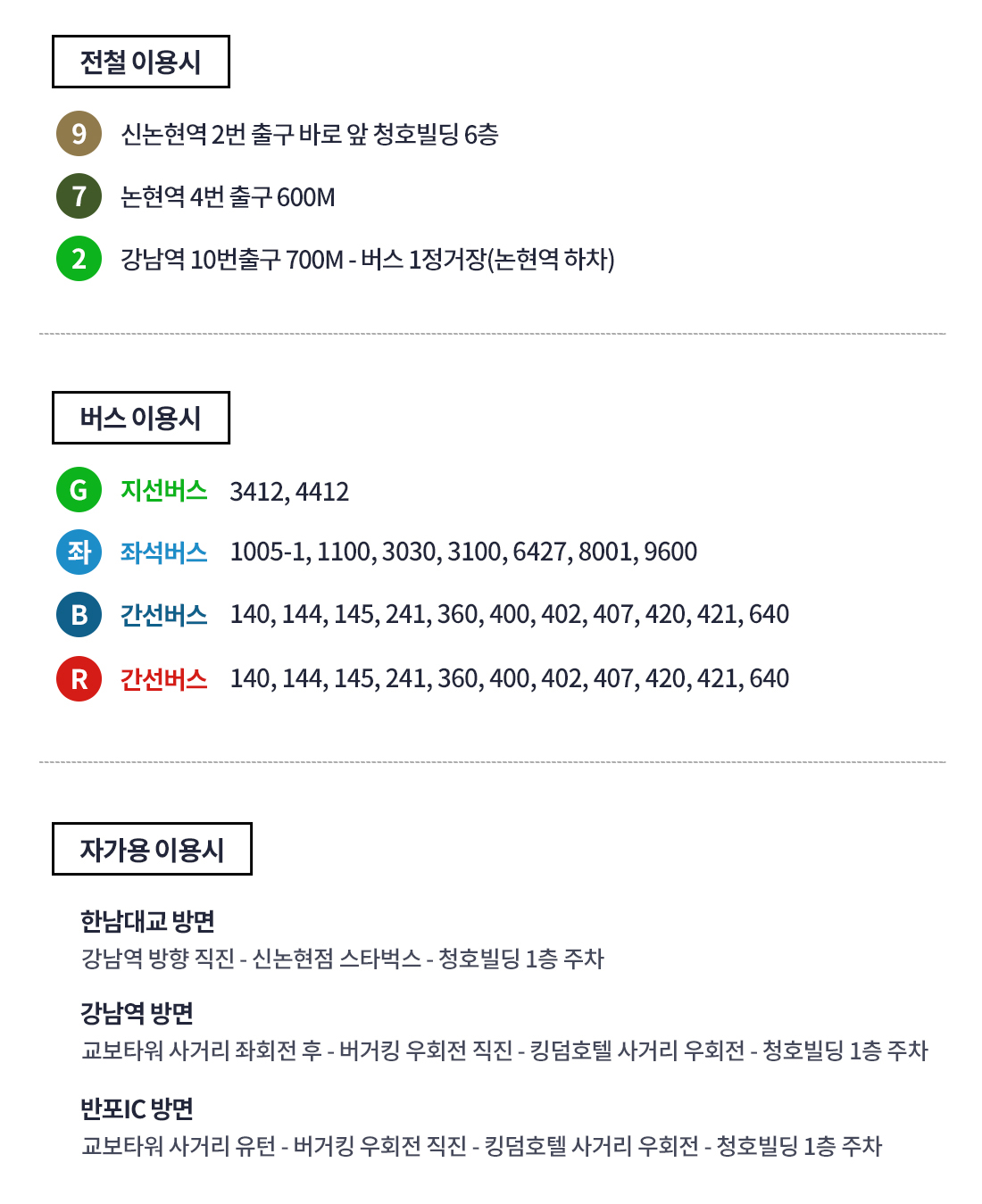 전철 이용시

9 신논현역 2번 출구 바로 앞 청호빌딩 6층

7 논현역 4번 출구 600M

2 강남역 10번출구 700M - 버스 1정거장(논현역 하차)

버스 이용시

G 지선버스 3412, 4412

좌 좌석버스 1005-1, 1100, 3030, 3100, 6427, 8001, 9600

B 간선버스 140, 144, 145, 241, 360, 400, 402, 407, 420, 421, 640

R 간선버스 140, 144, 145, 241, 360, 400, 402, 407, 420, 421, 640

자가용 이용시

한남대교 방면
강남역 방향 직진 - 신논현점 스타벅스 - 청호빌딩 1층 주차

강남역 방면
교보타워 사거리 좌회전 후 - 버거킹 우회전 직진 - 킹덤호텔 사거리 우회전 - 청호빌딩 1층 주차

반포IC 방면
교보타워 사거리 유턴 - 버거킹 우회전 직진 - 킹덤호텔 사거리 우회전 - 청호빌딩 1층 주차